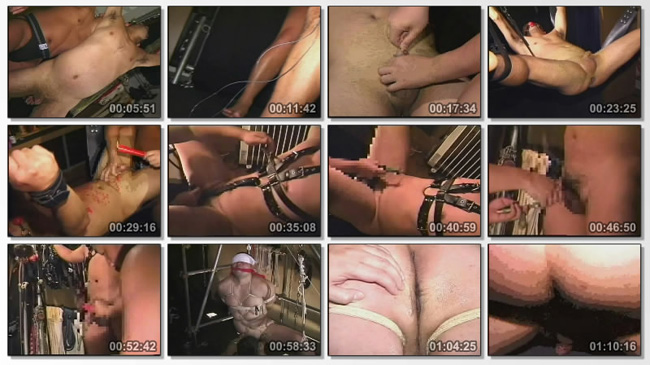 00:05:51
00:11:42
00:17:34
00:23:25
00:29:16
00:35:08
00:40:59
00:46:50
00:52:42
00:58:33
01:04:25
01:10:16